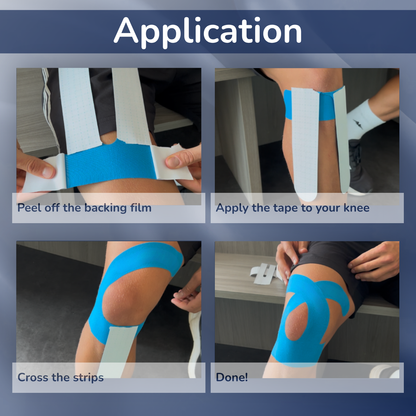 Application

Peel off the backing film

Apply the tape to your knee

Cross the strips

Done!